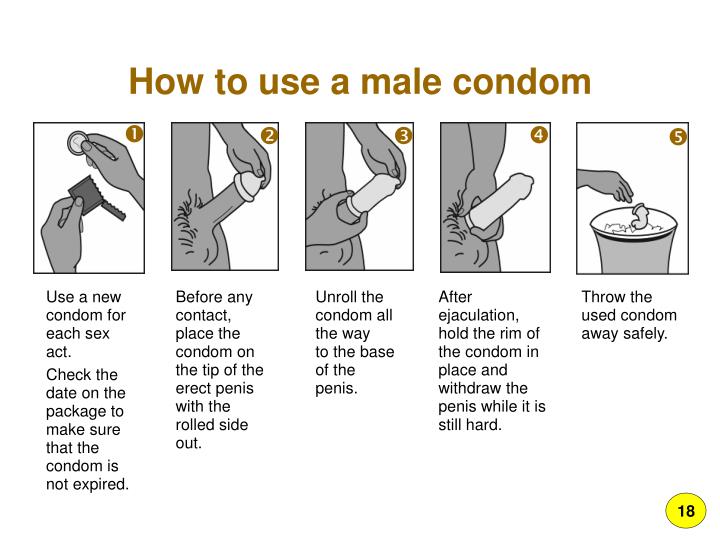 How to use a male condom

1

2

3

4

5

Use a new condom for each sex act.

Check the date on the package to make sure that the condom is not expired.

Before any contact, place the condom on the tip of the erect penis with the rolled side out.

Unroll the condom all the way to the base of the penis.

After ejaculation, hold the rim of the condom in place and withdraw the penis while it is still hard.

Throw the used condom away safely.

18